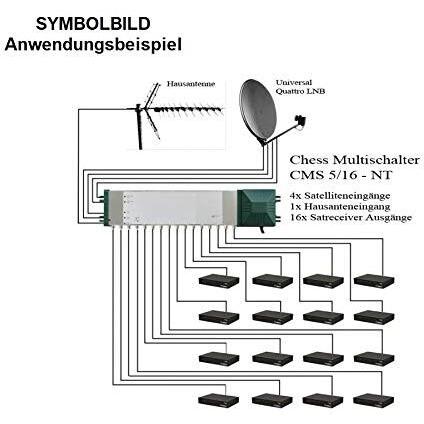 SYMBOLBILD
Anwendungsbeispiel

Hausantenne

Universal
Quattro LNB

Chess Multischalter
CMS 5/16 - NT

4x Satelliteneingänge
1x Hausanteneingang
16x Satreceiver Ausgänge