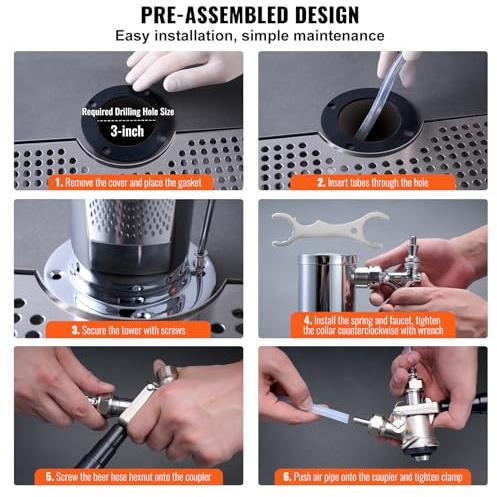 PRE-ASSEMBLED DESIGN
Easy installation, simple maintenance

Required Drilling Hole Size
3-inch

1. Remove the cover and place the gasket

2. Insert tubes through the hole

3. Secure the tower with screws

4. Install the spring and faucet, tighten the collar counterclockwise with wrench

5. Screw the beer hose hexnut onto the coupler

6. Push air pipe onto the coupler and tighten clamp