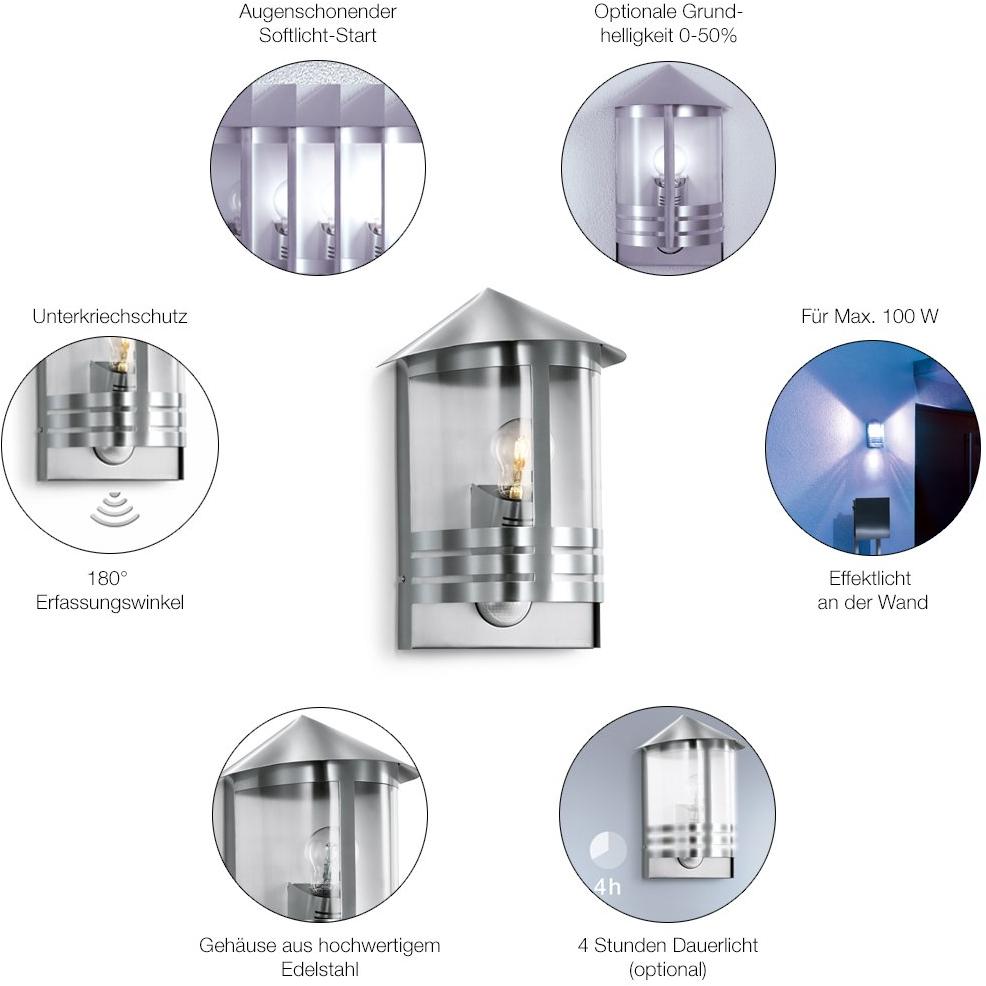 Augenschonender Softlicht-Start

Optionale Grundhelligkeit 0-50%

Unterkriechschutz

Für Max. 100 W

180° Erfassungswinkel

Effektlicht an der Wand

4h

Gehäuse aus hochwertigem Edelstahl

4 Stunden Dauerlicht (optional)