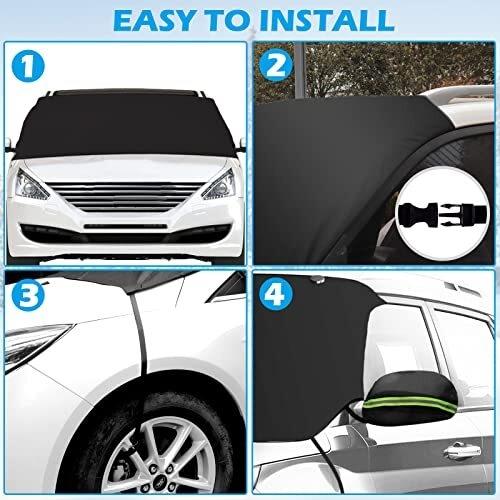 EASY TO INSTALL

1

2

3

4