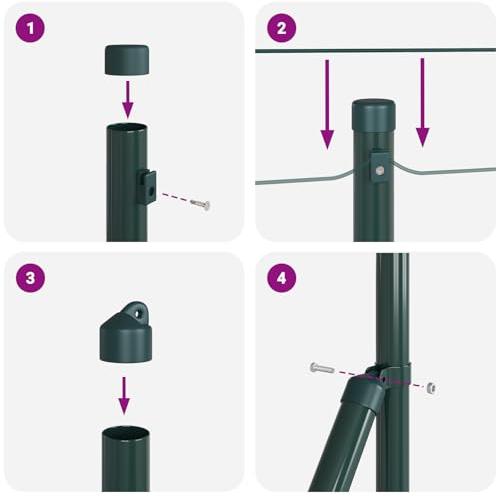 1

2

3

4