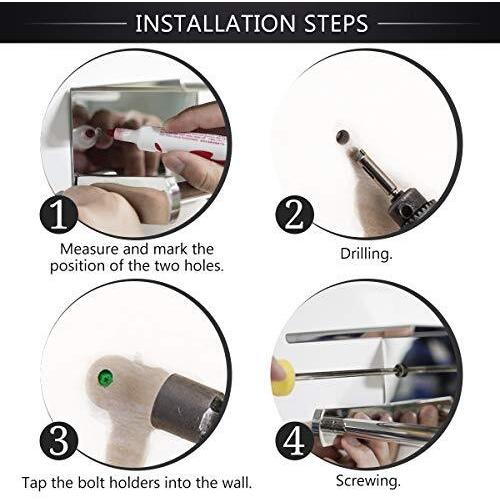 INSTALLATION STEPS

1

Measure and mark the position of the two holes.

2

Drilling.

3

Tap the bolt holders into the wall.

4

Screwing.