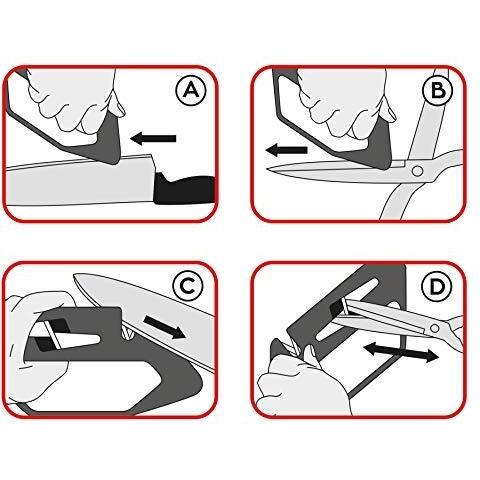 A

B

C

D