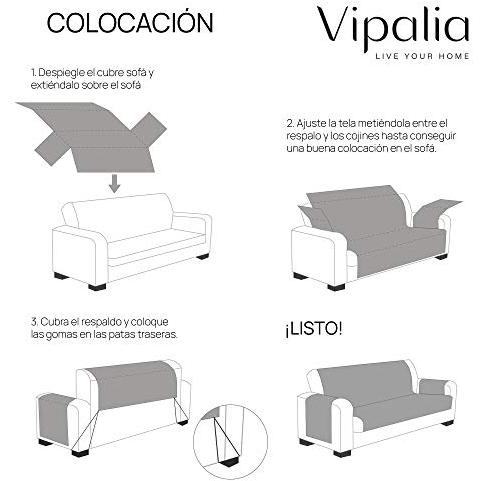 COLOCACIÓN

Vipalia
LIVE YOUR HOME

1. Despiegle el cubre sofá y extiéndalo sobre el sofá

2. Ajuste la tela metiéndola entre el respalo y los cojines hasta conseguir una buena colocación en el sofá.

3. Cubra el respaldo y coloque las gomas en las patas traseras.

¡LISTO!