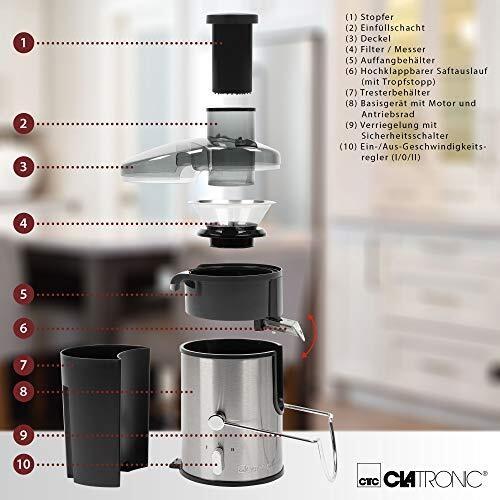 1
2
3
4
5
6
7
8
9
10

(1) Stopfer
(2) Einfüllschacht
(3) Deckel
(4) Filter / Messer
(5) Auffangbehälter
(6) Hochklappbarer Saftauslauf (mit Tropfstopp)
(7) Tresterbehälter
(8) Basisgerät mit Motor und Antriebsrad
(9) Verriegelung mit Sicherheitsschalter
(10) Ein-/Aus-Geschwindigkeitsregler (I/0/II)

CTC CLATRONIC®