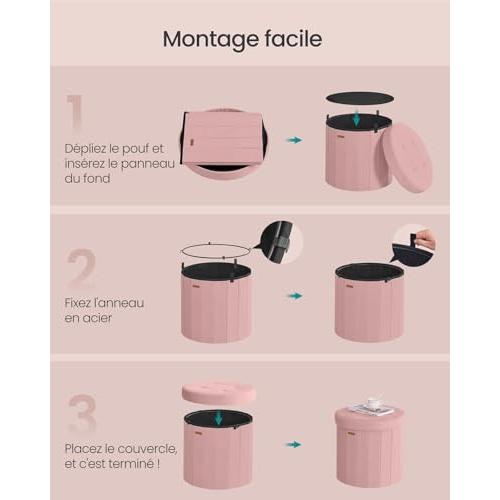 Montage facile

1

Dépliez le pouf et insérez le panneau du fond

2

Fixez l'anneau en acier

3

Placez le couvercle, et c'est terminé !