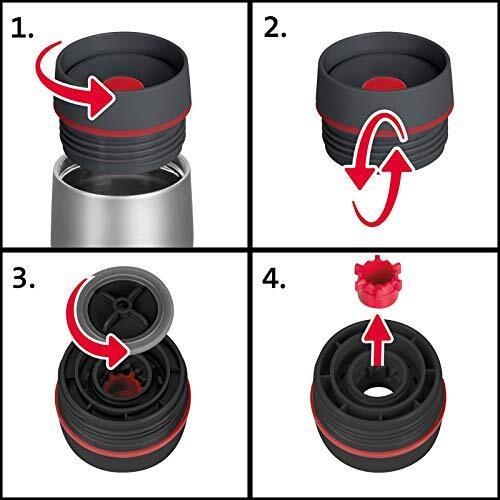 1.

2.

3.

4.