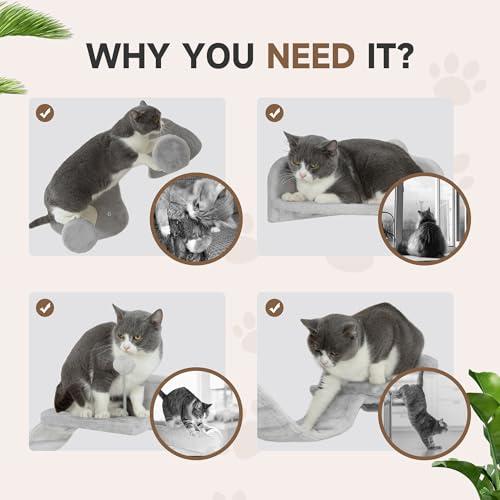 WHY YOU NEED IT?