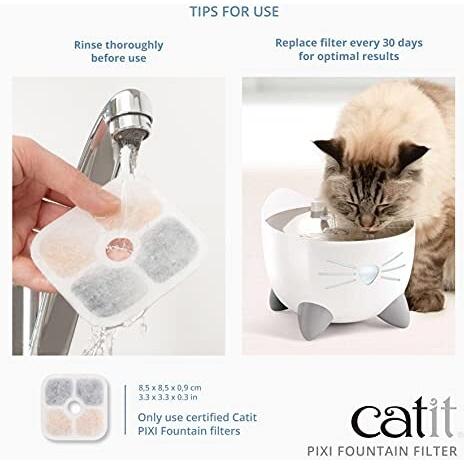 TIPS FOR USE

Rinse thoroughly before use

Replace filter every 30 days for optimal results

8,5 x 8,5 x 0,9 cm
3.3 x 3.3 x 0.3 in

Only use certified Catit PIXI Fountain filters

catit

PIXI FOUNTAIN FILTER