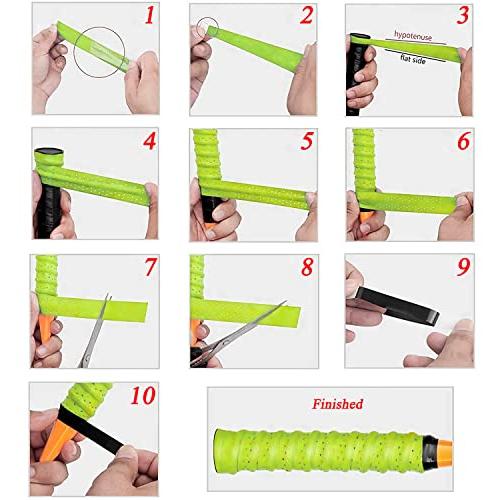 1

2

3
hypotenuse
flat side

4

5

6

7

8

9

10

Finished