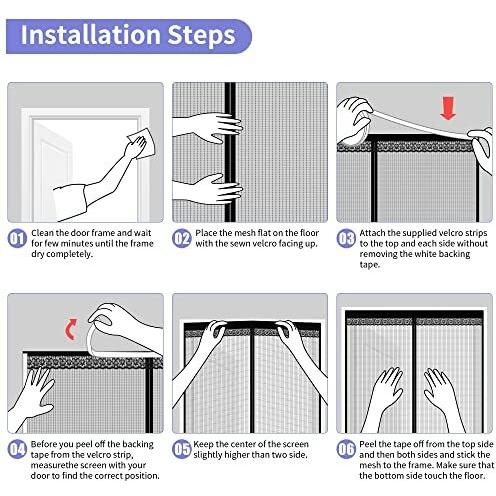 Installation Steps

01 Clean the door frame and wait for few minutes until the frame dry completely.

02 Place the mesh flat on the floor with the sewn velcro facing up.

03 Attach the supplied velcro strips to the top and each side without removing the white backing tape.

04 Before you peel off the backing tape from the velcro strip, measurethe screen with your door to find the correct position.

05 Keep the center of the screen slightly higher than two side.

06 Peel the tape off from the top side and then both sides and stick the mesh to the frame. Make sure that the bottom side touch the floor.