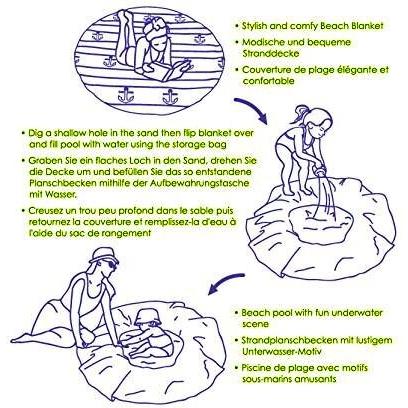 • Stylish and comfy Beach Blanket
• Modische und bequeme Stranddecke
• Couverture de plage élégante et confortable

• Dig a shallow hole in the sand then flip blanket over and fill pool with water using the storage bag
• Graben Sie ein flaches Loch in den Sand, drehen Sie die Decke um und befüllen Sie das so entstandene Planschbecken mithilfe der Aufbewahrungstasche mit Wasser.
• Creusez un trou peu profond dans le sable puis retournez la couverture et remplissez-la d'eau à l'aide du sac de rangement

• Beach pool with fun underwater scene
• Strandplanschbecken mit lustigem Unterwasser-Motiv
• Piscine de plage avec motifs sous-marins amusants