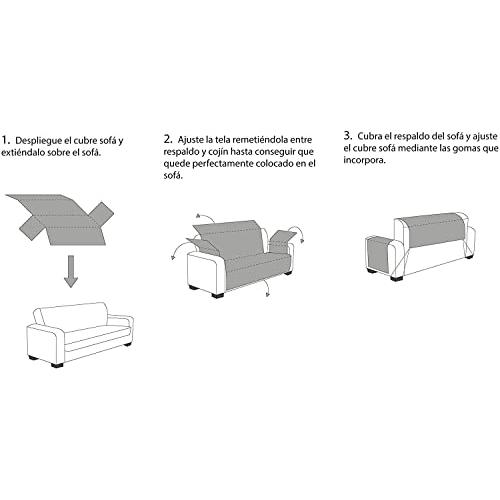 1. Despliegue el cubre sofá y extiéndalo sobre el sofá.

2. Ajuste la tela remetiéndola entre respaldo y cojín hasta conseguir que quede perfectamente colocado en el sofá.

3. Cubra el respaldo del sofá y ajuste el cubre sofá mediante las gomas que incorpora.