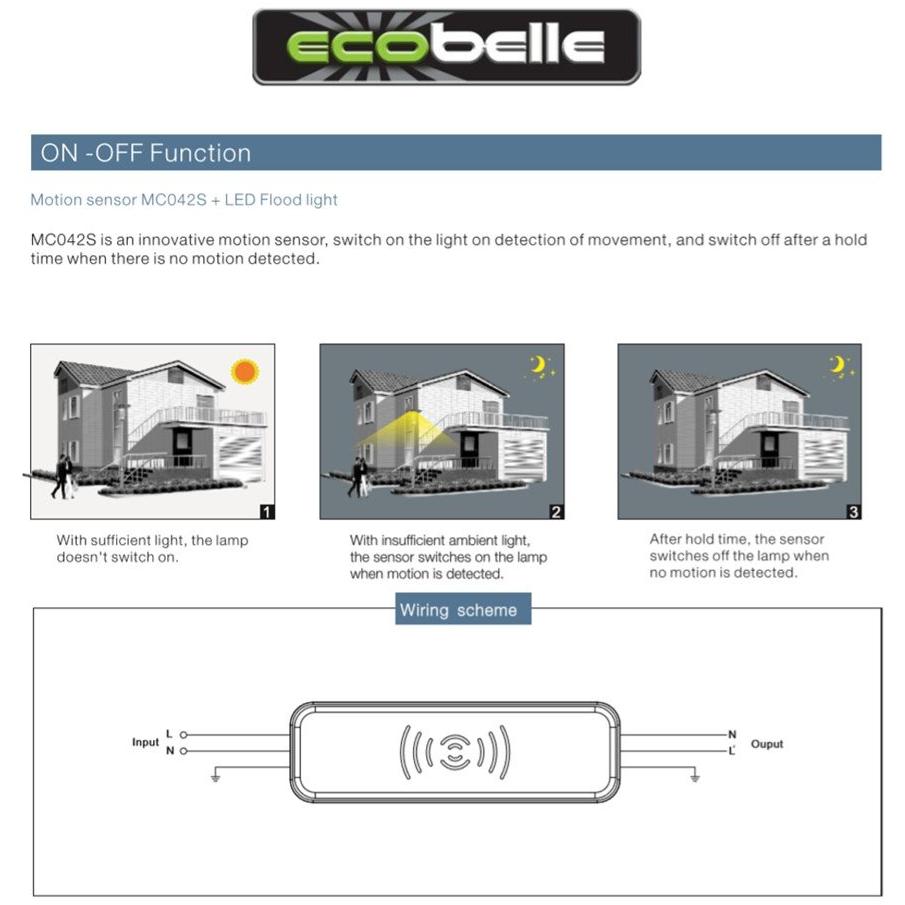 ecobelle

ON -OFF Function

Motion sensor MC042S + LED Flood light

MC042S is an innovative motion sensor, switch on the light on detection of movement, and switch off after a hold time when there is no motion detected.

1

With sufficient light, the lamp doesn't switch on.

2

With insufficient ambient light, the sensor switches on the lamp when motion is detected.

3

After hold time, the sensor switches off the lamp when no motion is detected.

Wiring scheme

Input L N

N L' Ouput