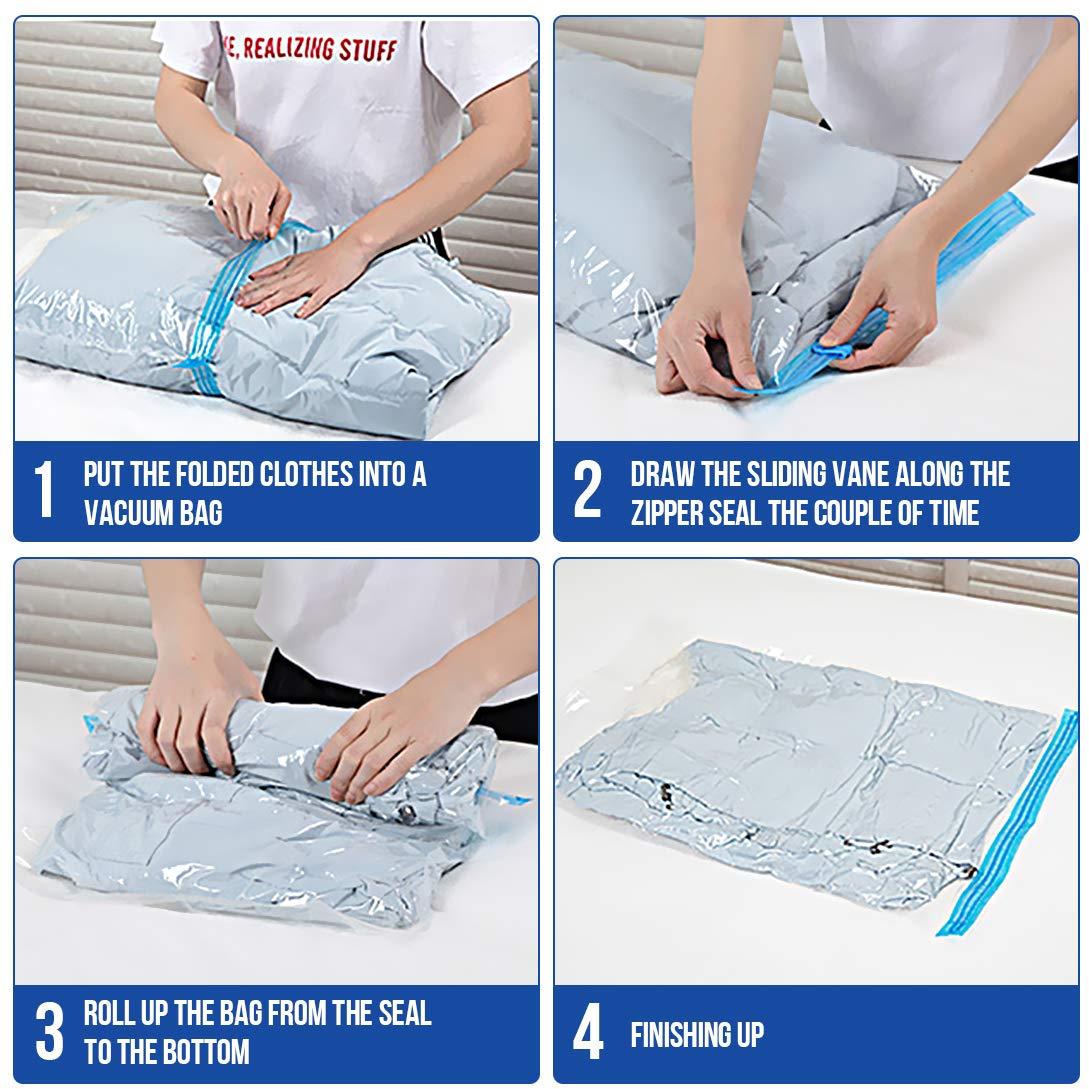 E, REALIZING STUFF

1 PUT THE FOLDED CLOTHES INTO A VACUUM BAG

2 DRAW THE SLIDING VANE ALONG THE ZIPPER SEAL THE COUPLE OF TIME

3 ROLL UP THE BAG FROM THE SEAL TO THE BOTTOM

4 FINISHING UP