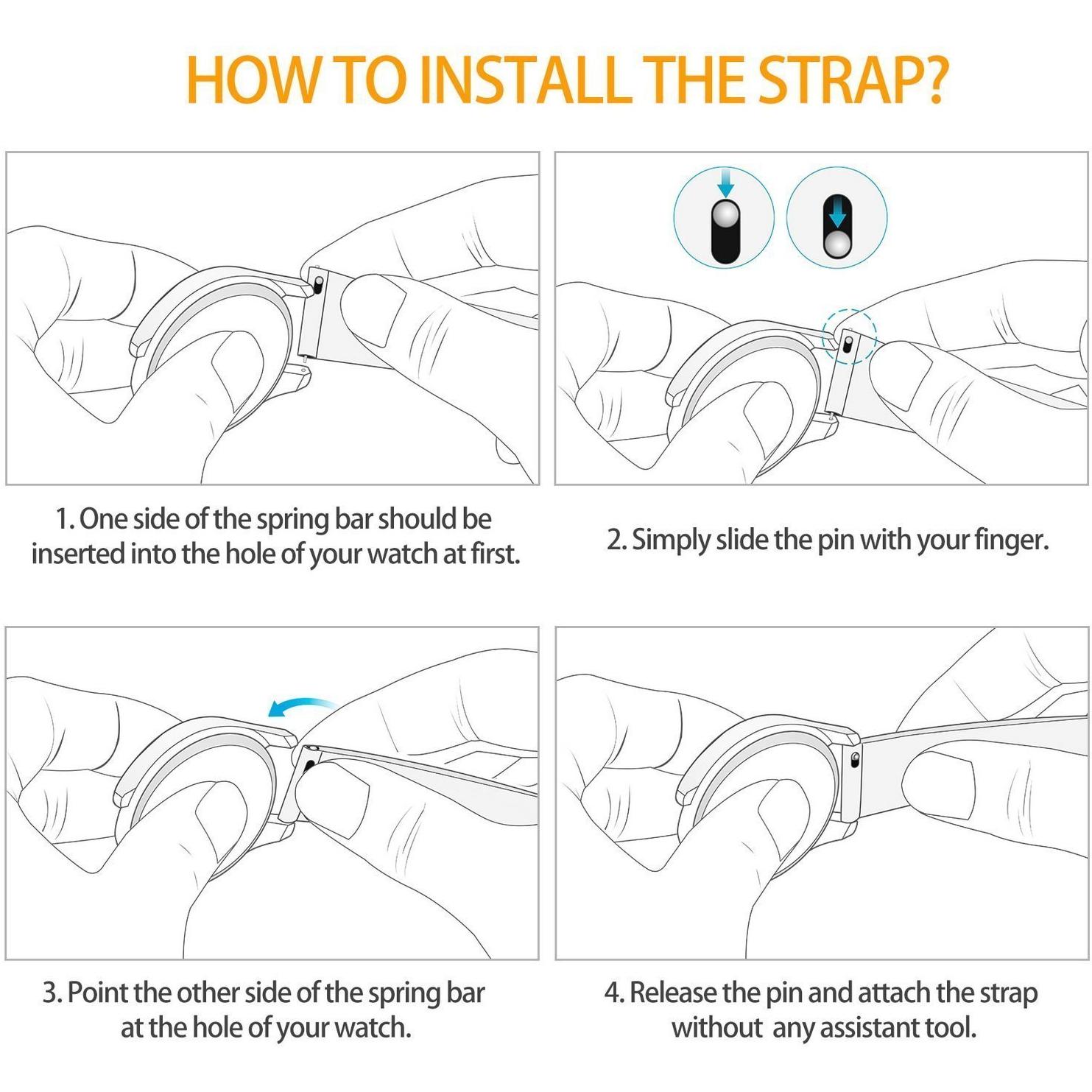 HOW TO INSTALL THE STRAP?

1. One side of the spring bar should be inserted into the hole of your watch at first.

2. Simply slide the pin with your finger.

3. Point the other side of the spring bar at the hole of your watch.

4. Release the pin and attach the strap without any assistant tool.