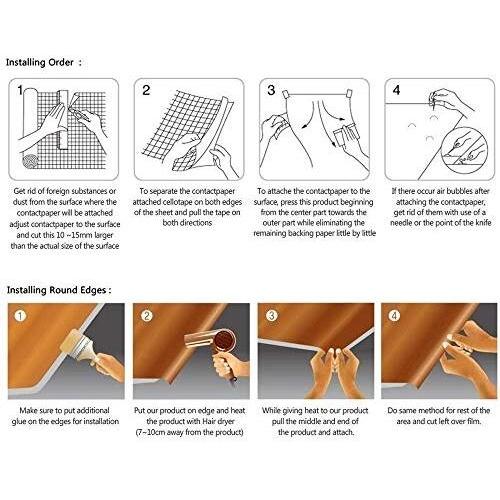 Installing Order :

1

Get rid of foreign substances or dust from the surface where the contactpaper will be attached adjust contactpaper to the surface and cut this 10 ~15mm larger than the actual size of the surface

2

To separate the contactpaper attached cellotape on both edges of the sheet and pull the tape on both directions

3

To attache the contactpaper to the surface, press this product beginning from the center part towards the outer part while eliminating the remaining backing paper little by little

4

If there occur air bubbles after attaching the contactpaper, get rid of them with use of a needle or the point of the knife

Installing Round Edges :

1

Make sure to put additional glue on the edges for installation

2

Put our product on edge and heat the product with Hair dryer (7~10cm away from the product)

3

While giving heat to our product pull the middle and end of the product and attach.

4

Do same method for rest of the area and cut left over film.