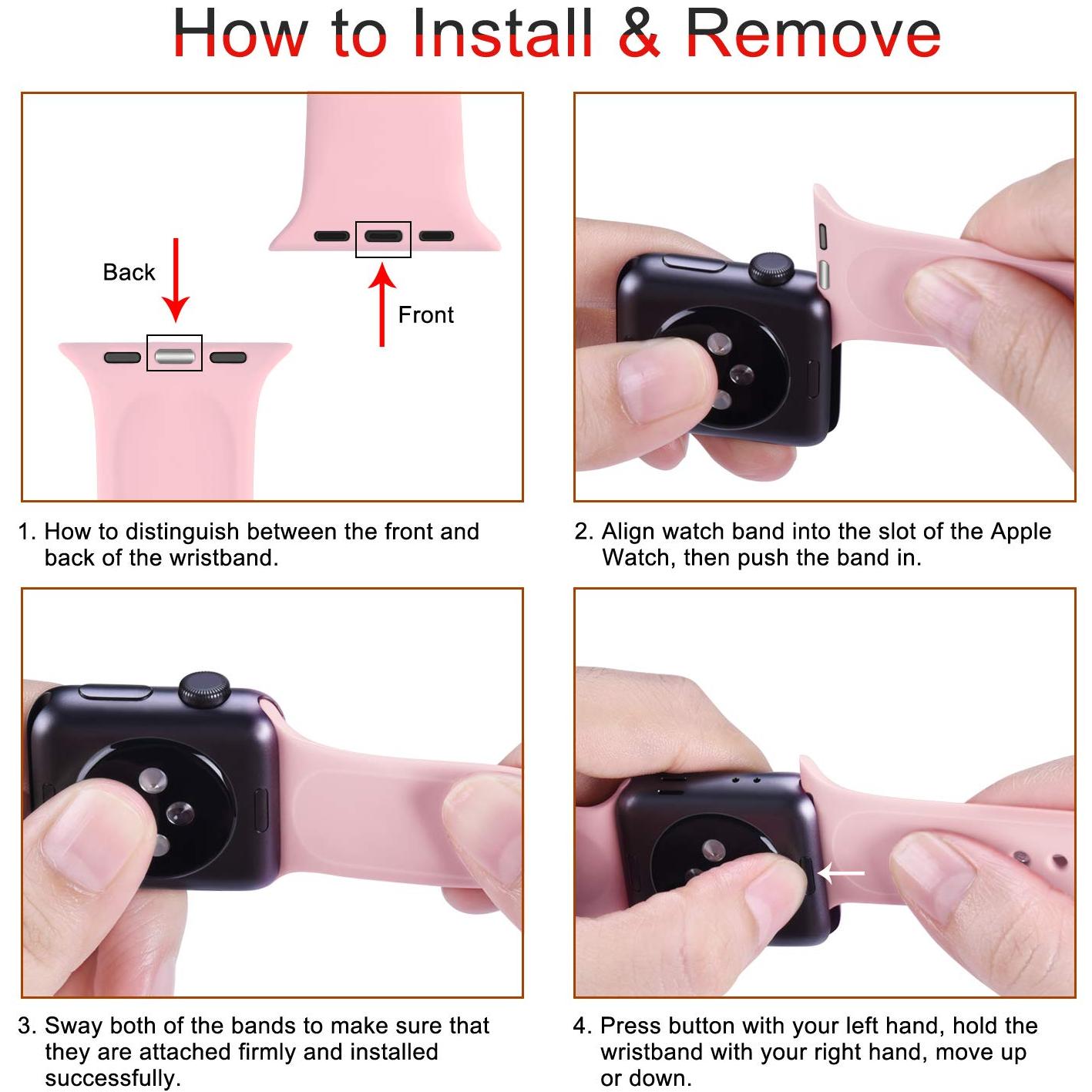 How to Install & Remove

Back

Front

1. How to distinguish between the front and back of the wristband.

2. Align watch band into the slot of the Apple Watch, then push the band in.

3. Sway both of the bands to make sure that they are attached firmly and installed successfully.

4. Press button with your left hand, hold the wristband with your right hand, move up or down.