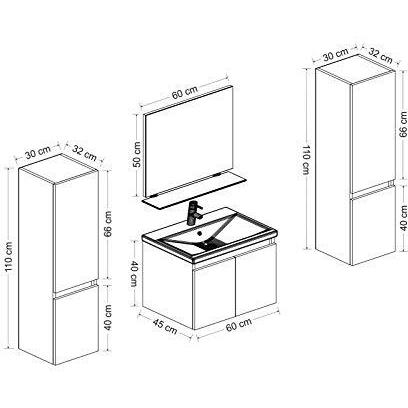 30 cm
32 cm
110 cm
66 cm
40 cm

60 cm
50 cm
40 cm
45 cm
60 cm

30 cm
32 cm
110 cm
66 cm
40 cm