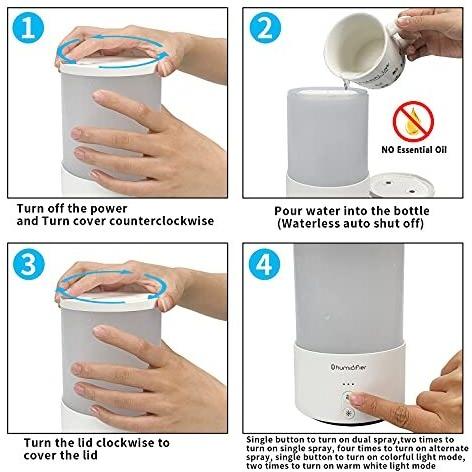 1

Turn off the power and Turn cover counterclockwise

2

NO Essential Oil

Pour water into the bottle (Waterless auto shut off)

3

Turn the lid clockwise to cover the lid

4

humidifier

Single button to turn on dual spray,two times to turn on single spray, four times to turn on alternate spray, single button to turn on colorful light mode, two times to turn on warm white light mode