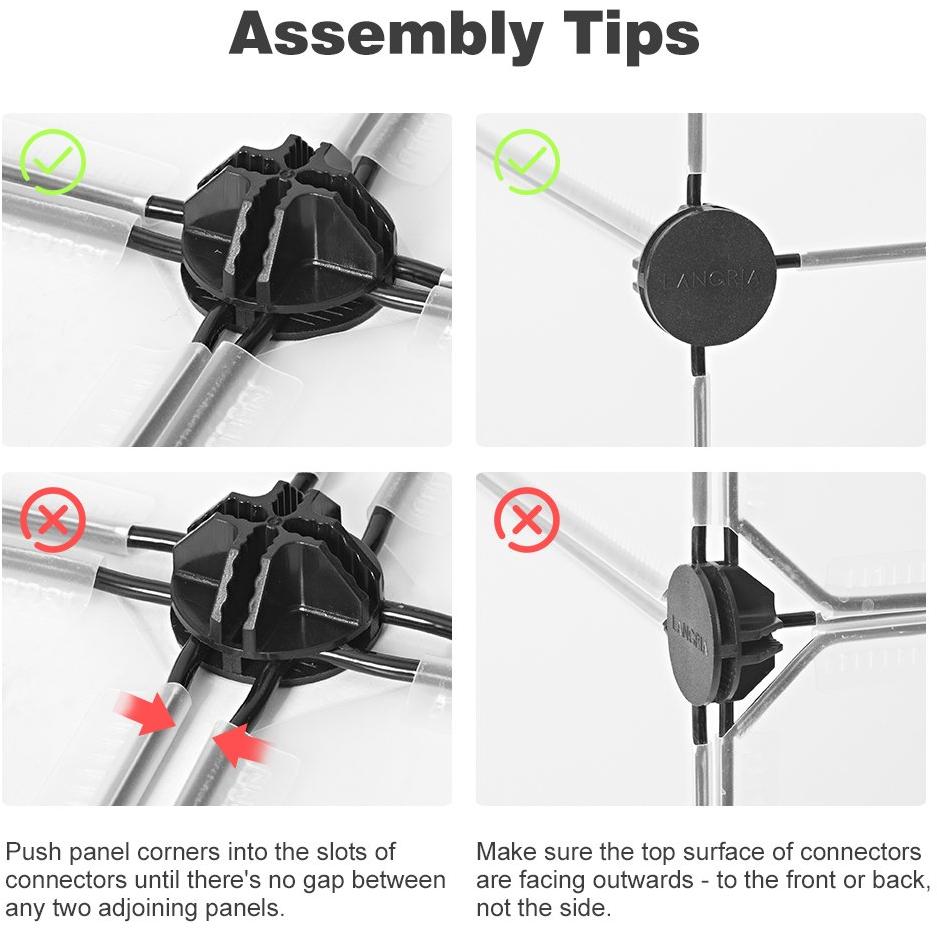 Assembly Tips

LANGRIA

LANGRIA

Push panel corners into the slots of connectors until there's no gap between any two adjoining panels.

Make sure the top surface of connectors are facing outwards - to the front or back, not the side.