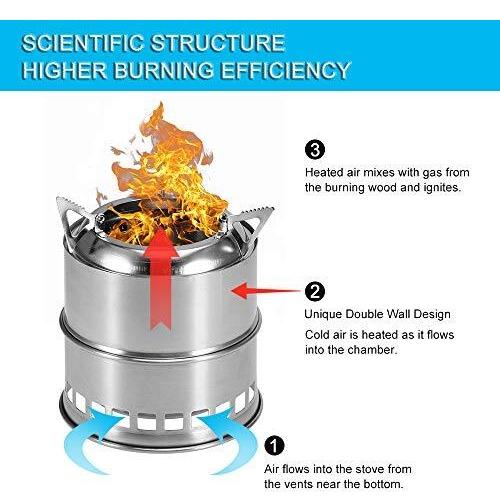 SCIENTIFIC STRUCTURE
HIGHER BURNING EFFICIENCY

3

Heated air mixes with gas from the burning wood and ignites.

2

Unique Double Wall Design

Cold air is heated as it flows into the chamber.

1

Air flows into the stove from the vents near the bottom.