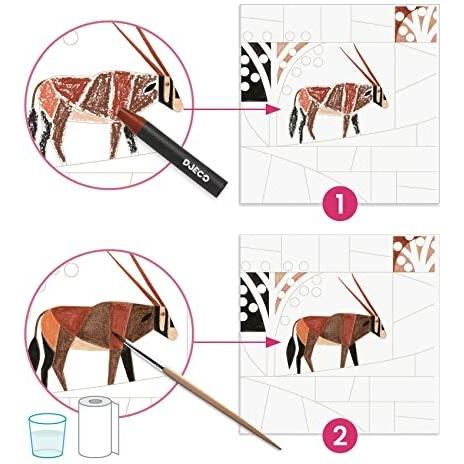 DJECO
1
2