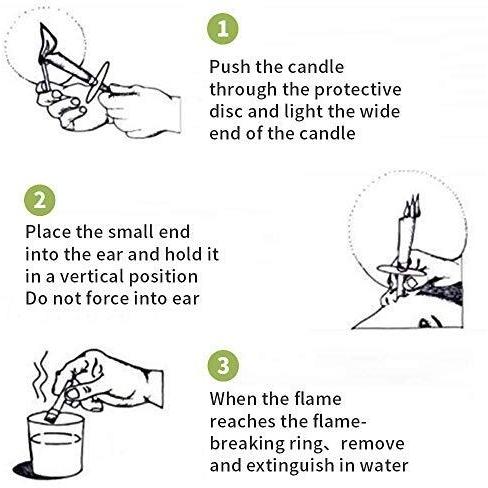 1

Push the candle through the protective disc and light the wide end of the candle

2

Place the small end into the ear and hold it in a vertical position Do not force into ear

3

When the flame reaches the flame-breaking ring、remove and extinguish in water