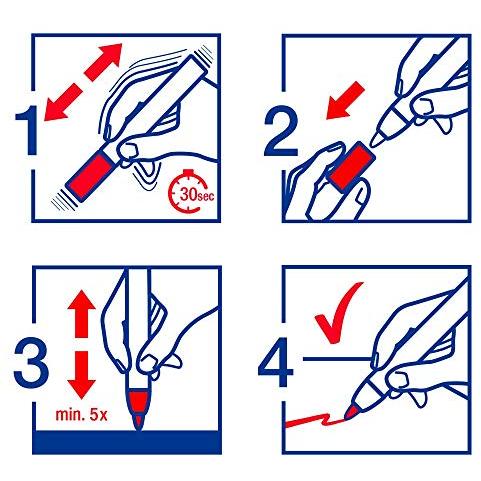 1

30sec

2

3

min. 5x

4