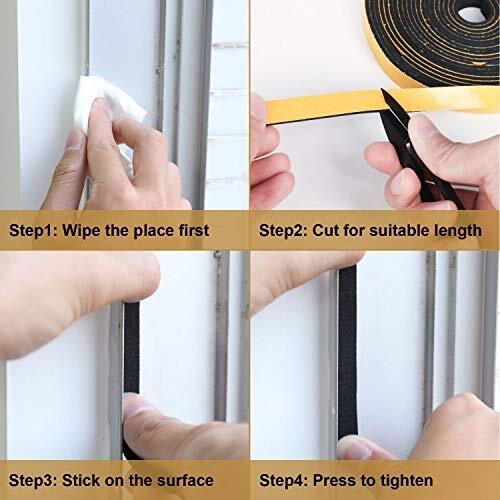 Step1: Wipe the place first

Step2: Cut for suitable length

Step3: Stick on the surface

Step4: Press to tighten