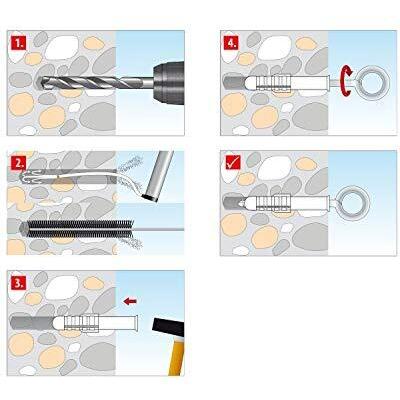 1.

2.

3.

4.