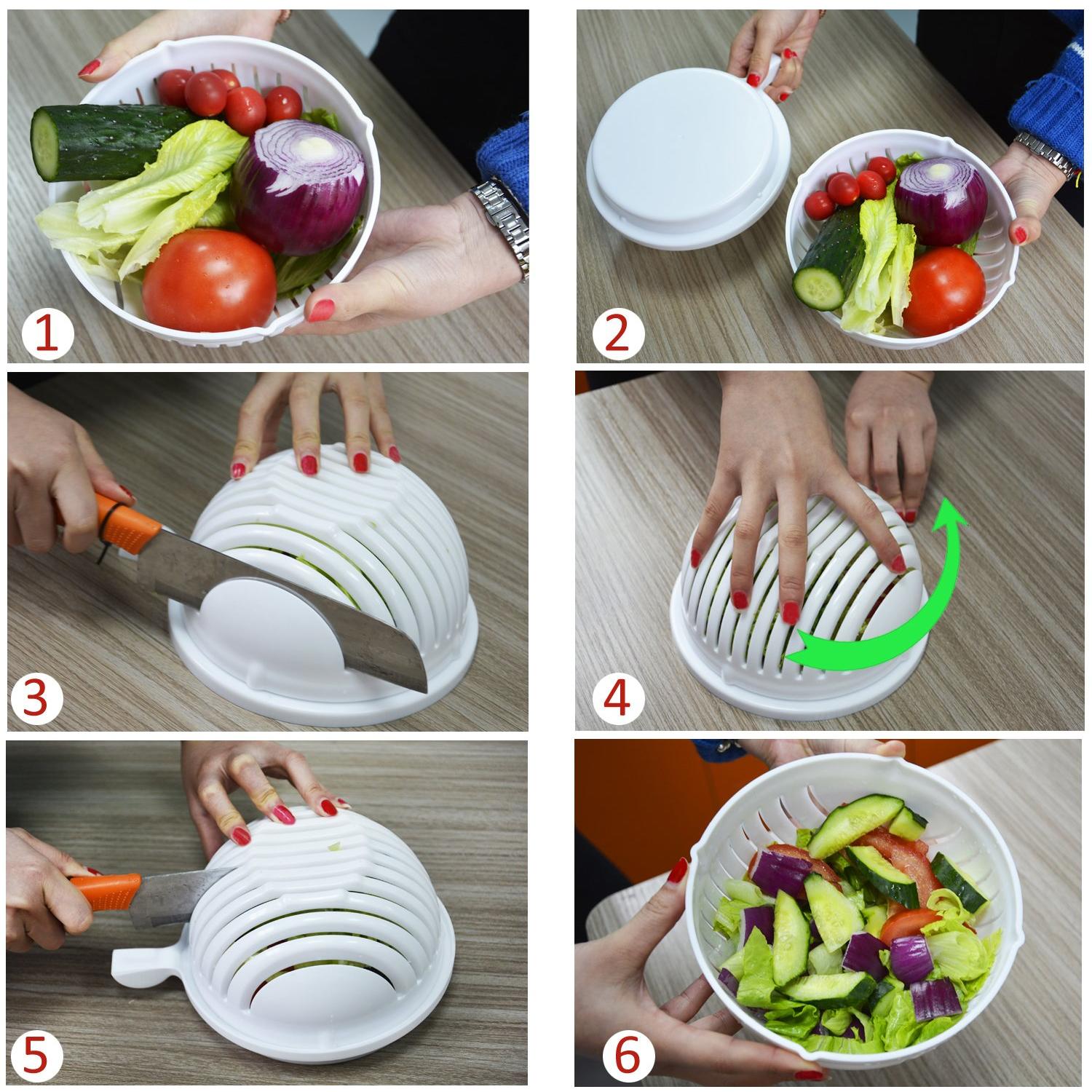 1

2

3

4

5

6