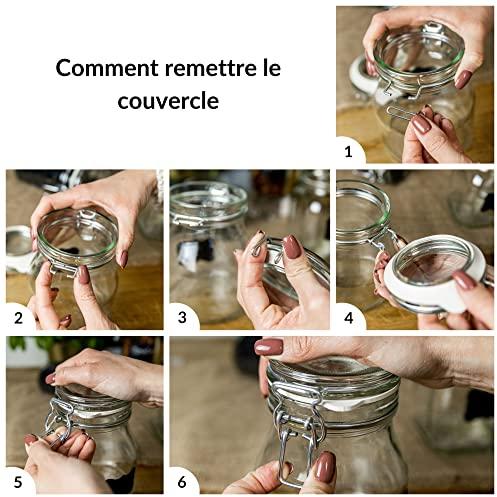 Comment remettre le couvercle

1

2

3

4

5

6