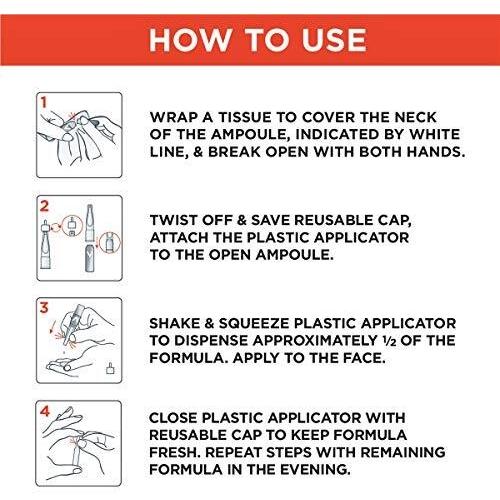 HOW TO USE

1

WRAP A TISSUE TO COVER THE NECK OF THE AMPOULE, INDICATED BY WHITE LINE, & BREAK OPEN WITH BOTH HANDS.

2

TWIST OFF & SAVE REUSABLE CAP, ATTACH THE PLASTIC APPLICATOR TO THE OPEN AMPOULE.

3

SHAKE & SQUEEZE PLASTIC APPLICATOR TO DISPENSE APPROXIMATELY ½ OF THE FORMULA. APPLY TO THE FACE.

4

CLOSE PLASTIC APPLICATOR WITH REUSABLE CAP TO KEEP FORMULA FRESH. REPEAT STEPS WITH REMAINING FORMULA IN THE EVENING.