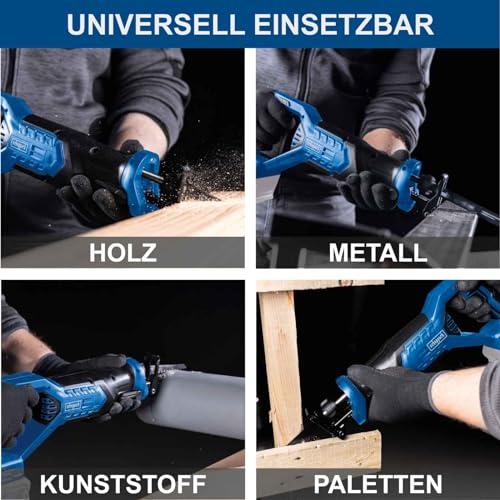 UNIVERSELL EINSETZBAR

HOLZ

METALL

KUNSTSTOFF

PALETTEN