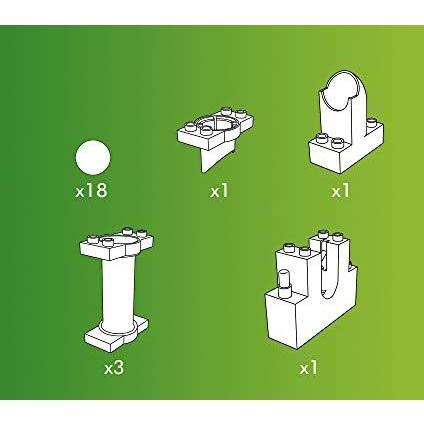 x18

x1

x1

x3

x1