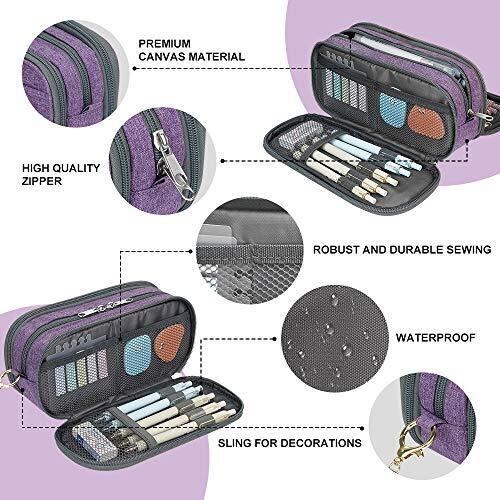 PREMIUM
CANVAS MATERIAL

HIGH QUALITY
ZIPPER

ROBUST AND DURABLE SEWING

WATERPROOF

SLING FOR DECORATIONS