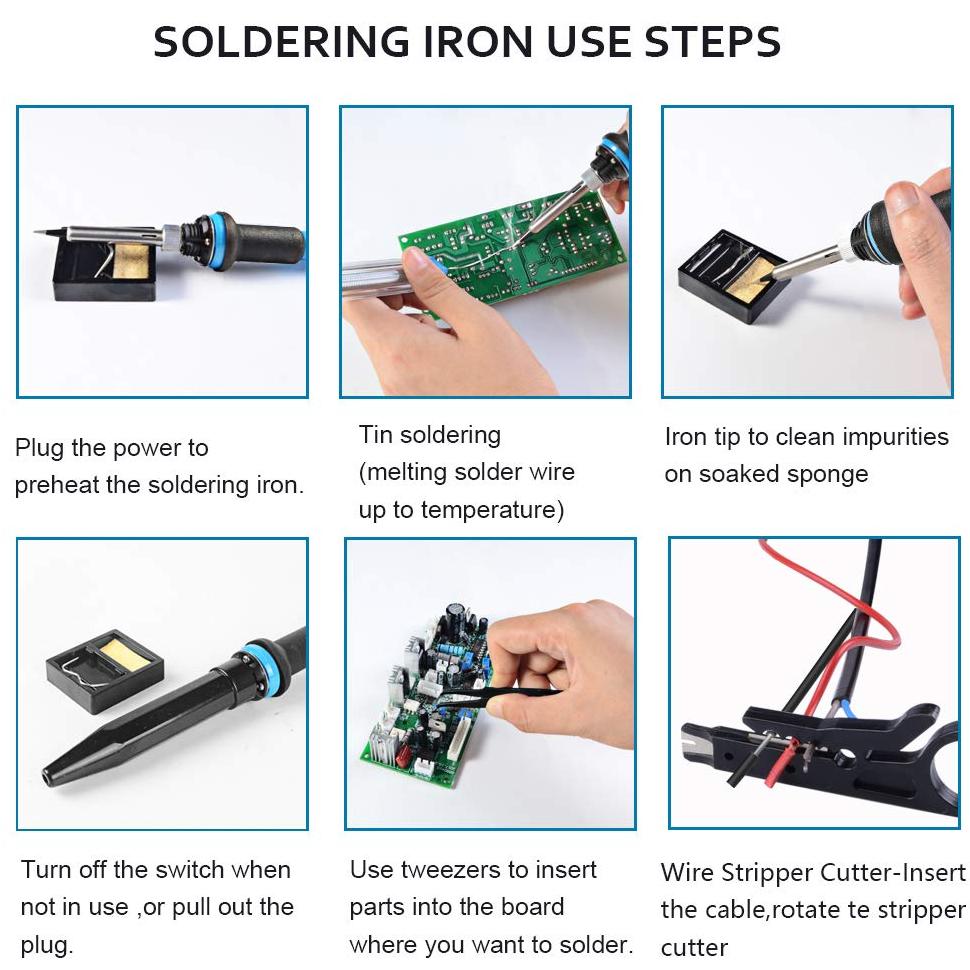 SOLDERING IRON USE STEPS

Plug the power to preheat the soldering iron.

Tin soldering (melting solder wire up to temperature)

Iron tip to clean impurities on soaked sponge

Turn off the switch when not in use ,or pull out the plug.

Use tweezers to insert parts into the board where you want to solder.

Wire Stripper Cutter-Insert the cable,rotate te stripper cutter