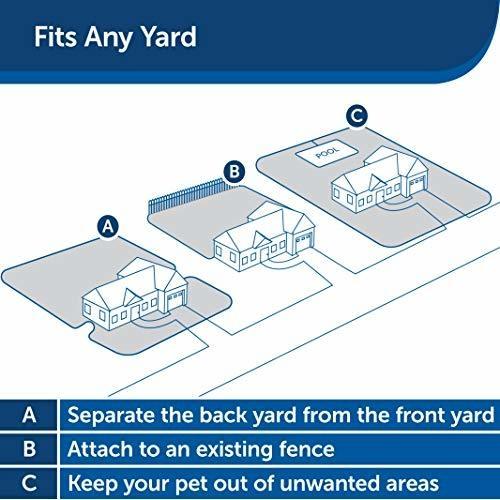 Fits Any Yard

C

POOL

B

A

| A | Separate the back yard from the front yard |
|---|---|
| B | Attach to an existing fence |
| C | Keep your pet out of unwanted areas |