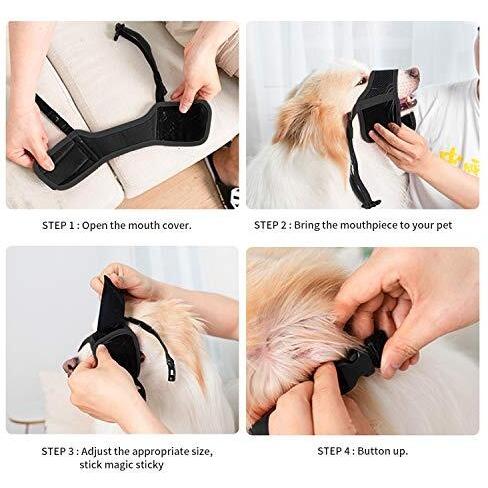 STEP 1 : Open the mouth cover.

STEP 2 : Bring the mouthpiece to your pet

STEP 3 : Adjust the appropriate size, stick magic sticky

STEP 4 : Button up.