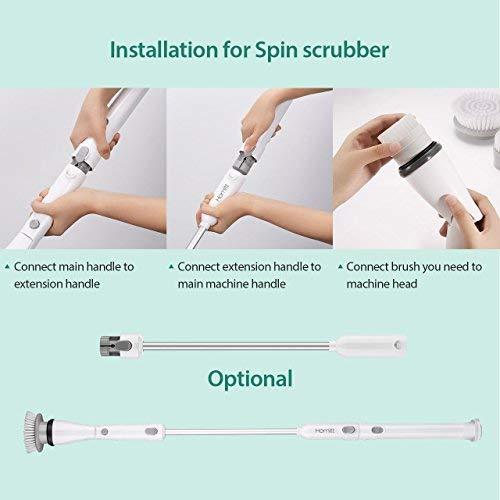 Installation for Spin scrubber

Homitt

▲ Connect main handle to extension handle

▲ Connect extension handle to main machine handle

▲ Connect brush you need to machine head

Optional

Homitt