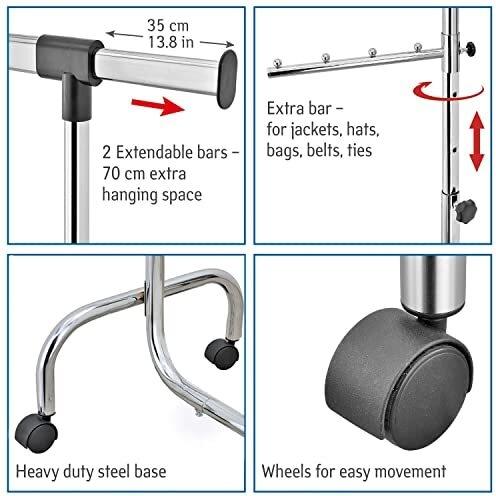 35 cm
13.8 in

2 Extendable bars – 70 cm extra hanging space

Extra bar – for jackets, hats, bags, belts, ties

Heavy duty steel base

Wheels for easy movement