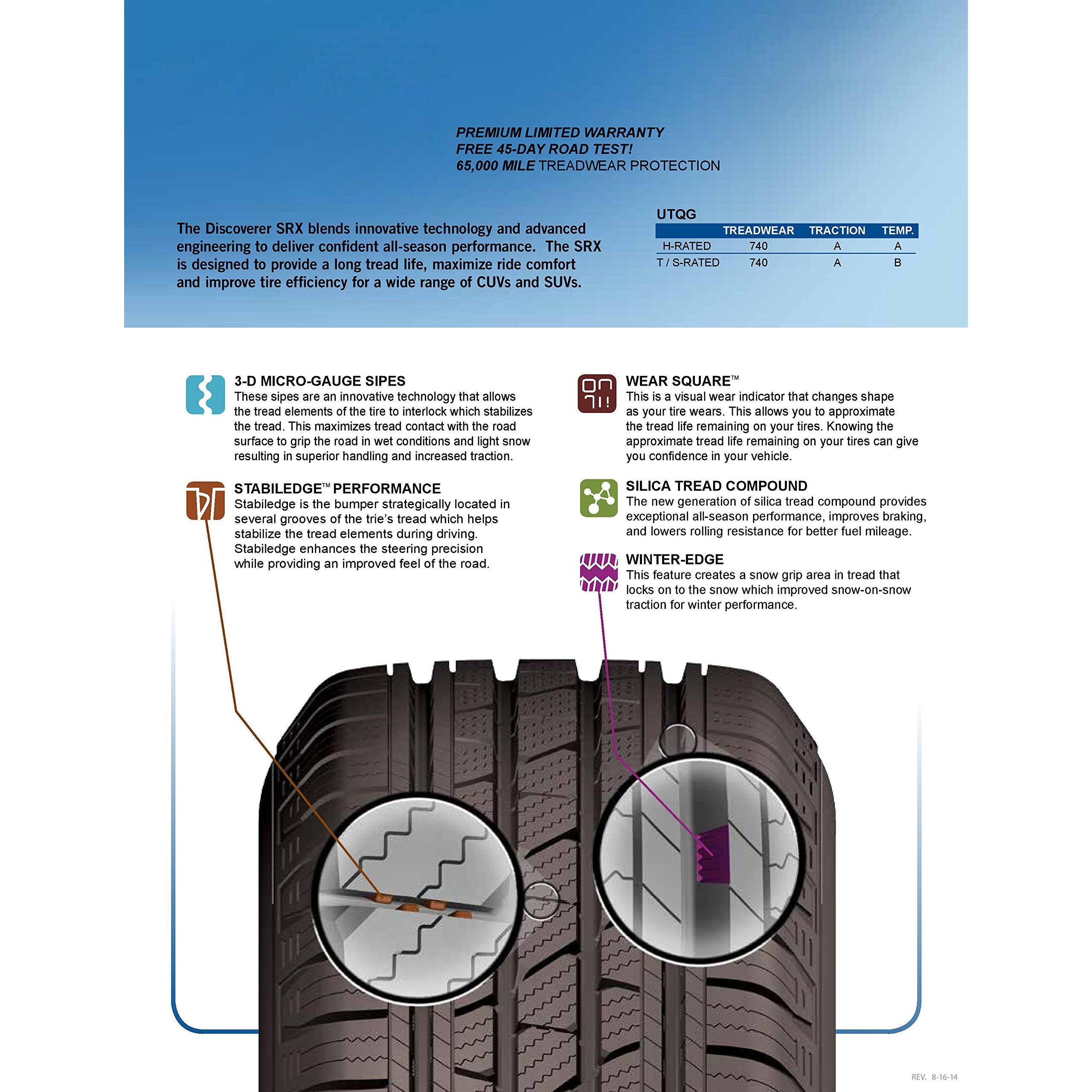 PREMIUM LIMITED WARRANTY
FREE 45-DAY ROAD TEST!
65,000 MILE TREADWEAR PROTECTION

The Discoverer SRX blends innovative technology and advanced engineering to deliver confident all-season performance. The SRX is designed to provide a long tread life, maximize ride comfort and improve tire efficiency for a wide range of CUVs and SUVs.

UTQG

| | TREADWEAR | TRACTION | TEMP. |
|---|---|---|---|
| H-RATED | 740 | A | A |
| T / S-RATED | 740 | A | B |

3-D MICRO-GAUGE SIPES
These sipes are an innovative technology that allows the tread elements of the tire to interlock which stabilizes the tread. This maximizes tread contact with the road surface to grip the road in wet conditions and light snow resulting in superior handling and increased traction.

STABILEDGE™ PERFORMANCE
Stabiledge is the bumper strategically located in several grooves of the trie's tread which helps stabilize the tread elements during driving. Stabiledge enhances the steering precision while providing an improved feel of the road.

WEAR SQUARE™
This is a visual wear indicator that changes shape as your tire wears. This allows you to approximate the tread life remaining on your tires. Knowing the approximate tread life remaining on your tires can give you confidence in your vehicle.

SILICA TREAD COMPOUND
The new generation of silica tread compound provides exceptional all-season performance, improves braking, and lowers rolling resistance for better fuel mileage.

WINTER-EDGE
This feature creates a snow grip area in tread that locks on to the snow which improved snow-on-snow traction for winter performance.

REV. 8-16-14