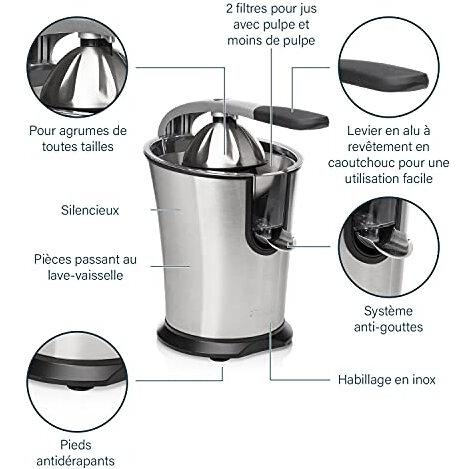 2 filtres pour jus avec pulpe et moins de pulpe

Pour agrumes de toutes tailles

Levier en alu à revêtement en caoutchouc pour une utilisation facile

Silencieux

Pièces passant au lave-vaisselle

Système anti-gouttes

Habillage en inox

Pieds antidérapants