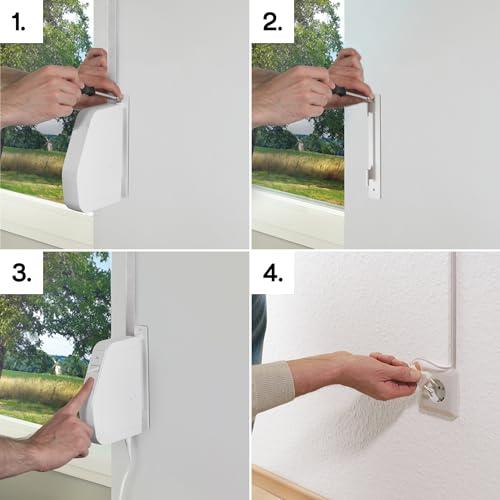 1.

2.

3.

4.