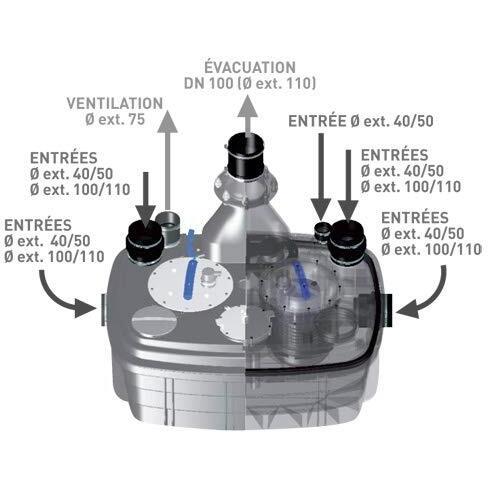 ÉVACUATION
DN 100 (Ø ext. 110)

VENTILATION
Ø ext. 75

ENTRÉE Ø ext. 40/50

ENTRÉES
Ø ext. 40/50
Ø ext. 100/110

ENTRÉES
Ø ext. 40/50
Ø ext. 100/110

ENTRÉES
Ø ext. 40/50
Ø ext. 100/110

ENTRÉES
Ø ext. 40/50
Ø ext. 100/110