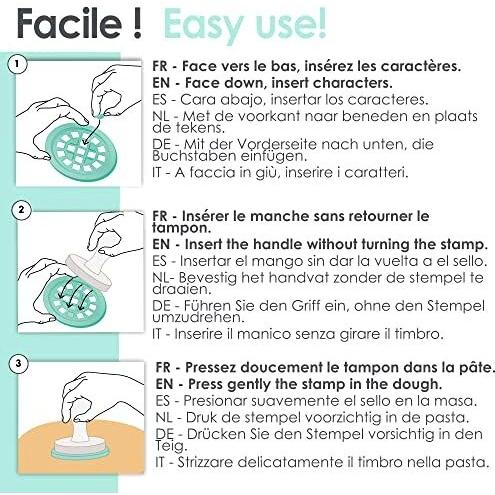 Facile ! Easy use!

1

FR - Face vers le bas, insérez les caractères.
EN - Face down, insert characters.
ES - Cara abajo, insertar los caracteres.
NL - Met de voorkant naar beneden en plaats de tekens.
DE - Mit der Vorderseite nach unten, die Buchstaben einfügen.
IT - A faccia in giù, inserire i caratteri.

2

FR - Insérer le manche sans retourner le tampon.
EN - Insert the handle without turning the stamp.
ES - Insertar el mango sin dar la vuelta a el sello.
NL- Bevestig het handvat zonder de stempel te draaien.
DE - Führen Sie den Griff ein, ohne den Stempel umzudrehen.
IT - Inserire il manico senza girare il timbro.

3

FR - Pressez doucement le tampon dans la pâte.
EN - Press gently the stamp in the dough.
ES - Presionar suavemente el sello en la masa.
NL - Druk de stempel voorzichtig in de pasta.
DE - Drücken Sie den Stempel vorsichtig in den Teig.
IT - Strizzare delicatamente il timbro nella pasta.