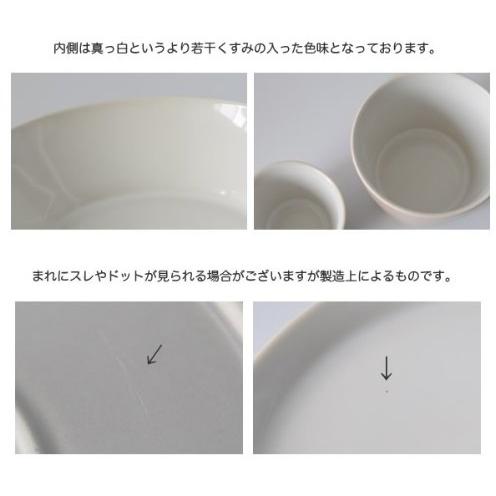 内側は真っ白というより若干くすみの入った色味となっております。

まれにスレやドットが見られる場合がございますが製造上によるものです。