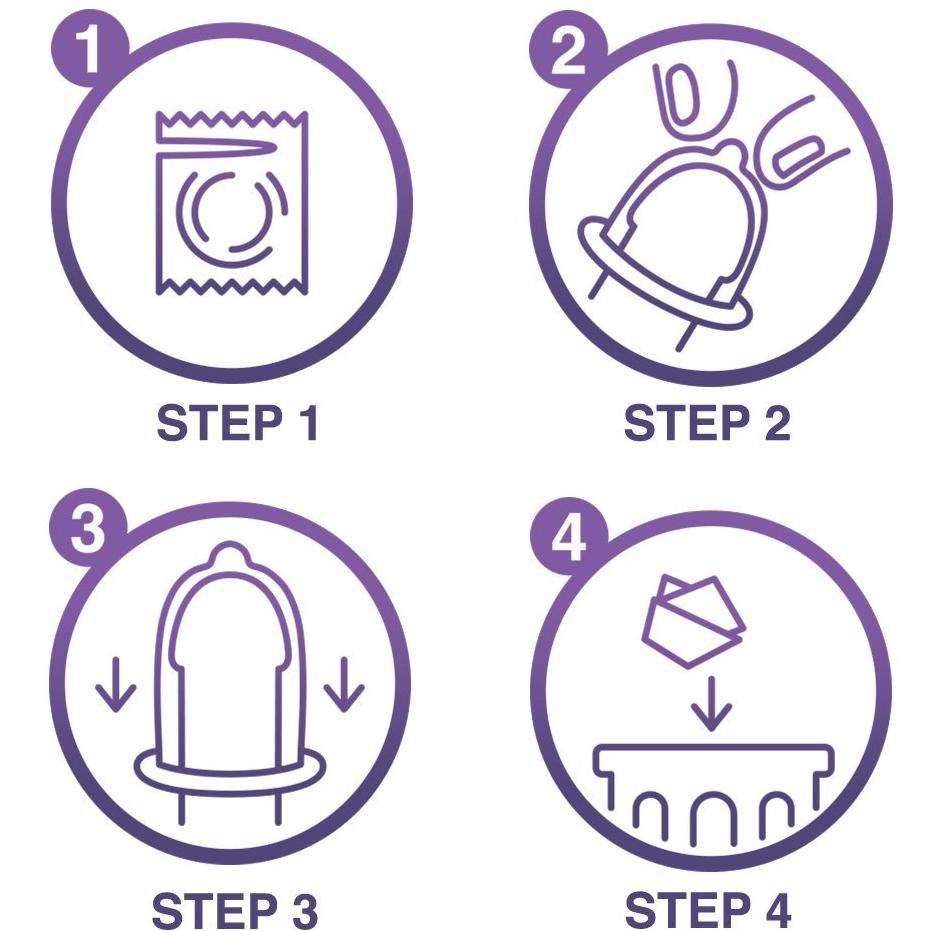 1

STEP 1

2

STEP 2

3

STEP 3

4

STEP 4