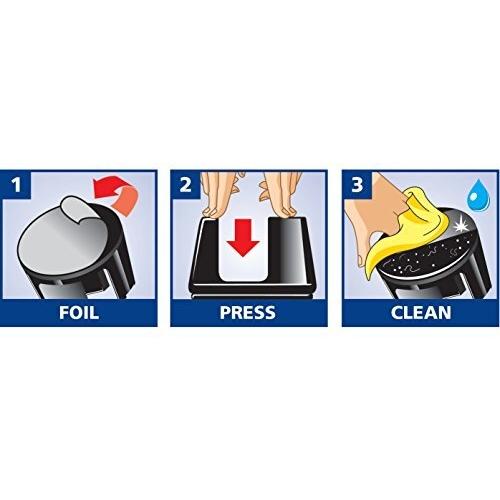 1
FOIL

2
PRESS

3
CLEAN